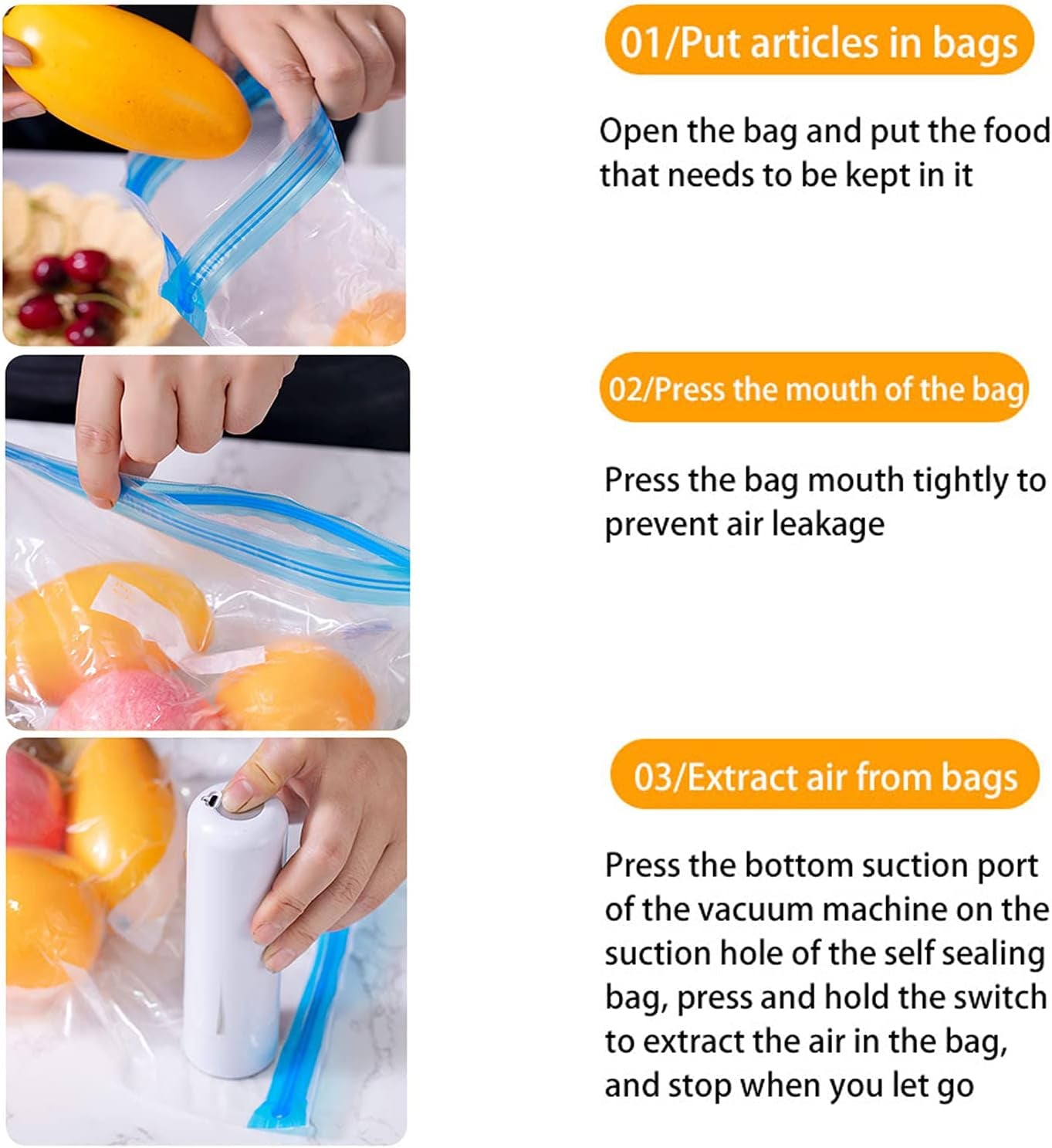 01/Put articles in bags

Open the bag and put the food that needs to be kept in it

02/Press the mouth of the bag

Press the bag mouth tightly to prevent air leakage

03/Extract air from bags

Press the bottom suction port of the vacuum machine on the suction hole of the self sealing bag, press and hold the switch to extract the air in the bag, and stop when you let go