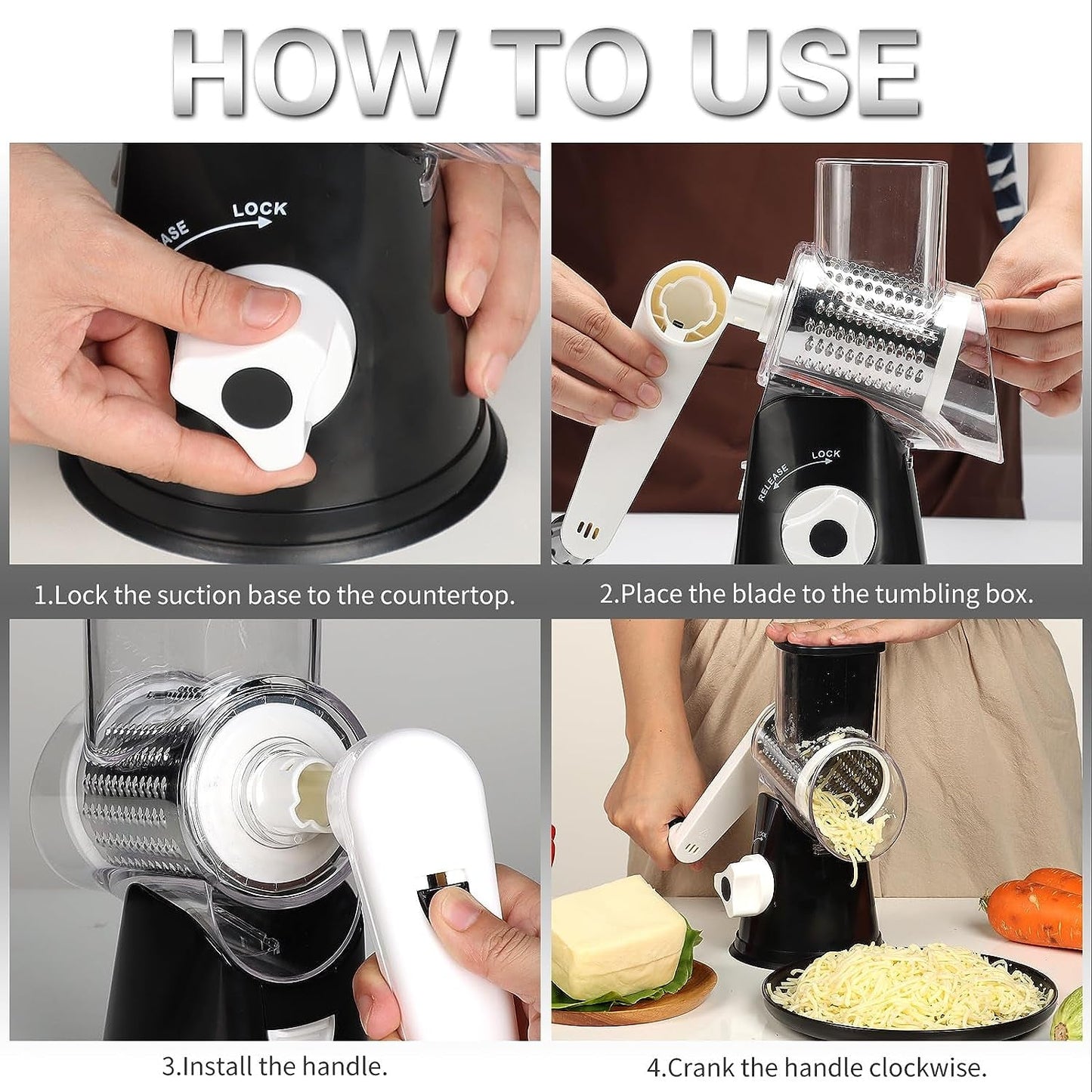 HOW TO USE

ASE LOCK

1.Lock the suction base to the countertop.

RELEASE LOCK

2.Place the blade to the tumbling box.

3.Install the handle.

4.Crank the handle clockwise.