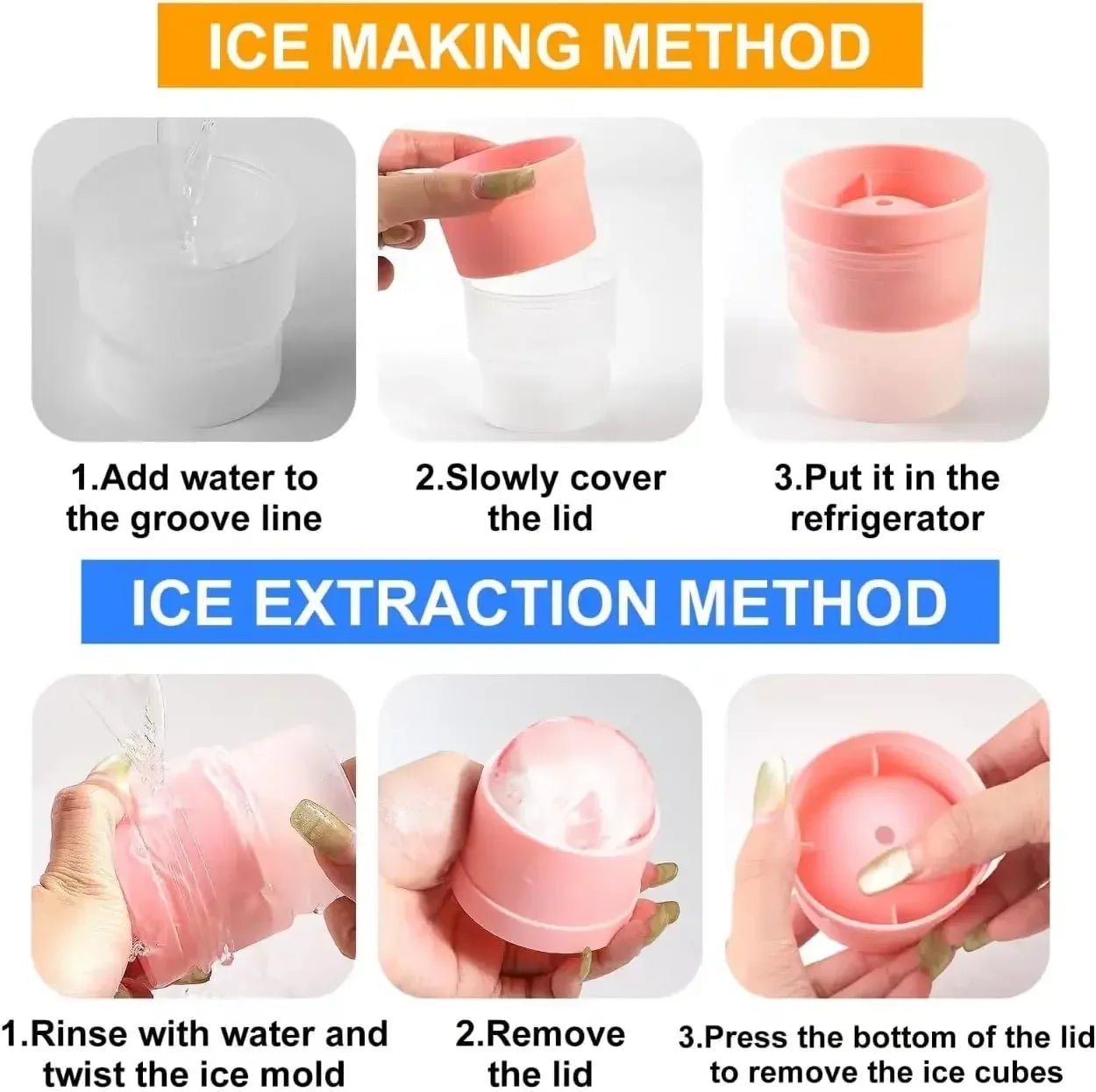 ICE MAKING METHOD

1.Add water to the groove line

2.Slowly cover the lid

3.Put it in the refrigerator

ICE EXTRACTION METHOD

1.Rinse with water and twist the ice mold

2.Remove the lid

3.Press the bottom of the lid to remove the ice cubes